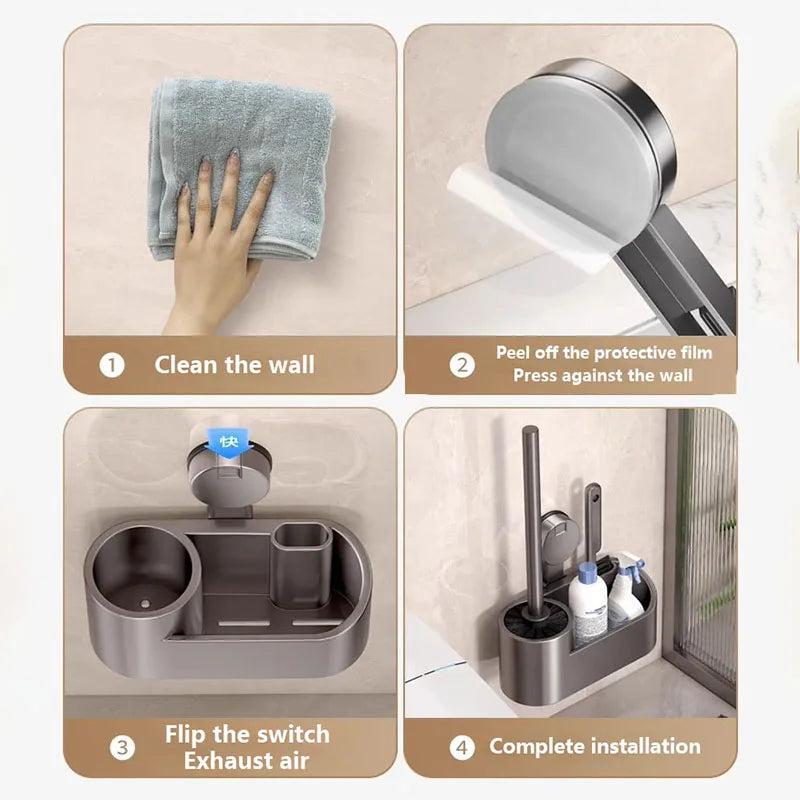 1 Clean the wall

2 Peel off the protective film
Press against the wall

快

3 Flip the switch
Exhaust air

4 Complete installation