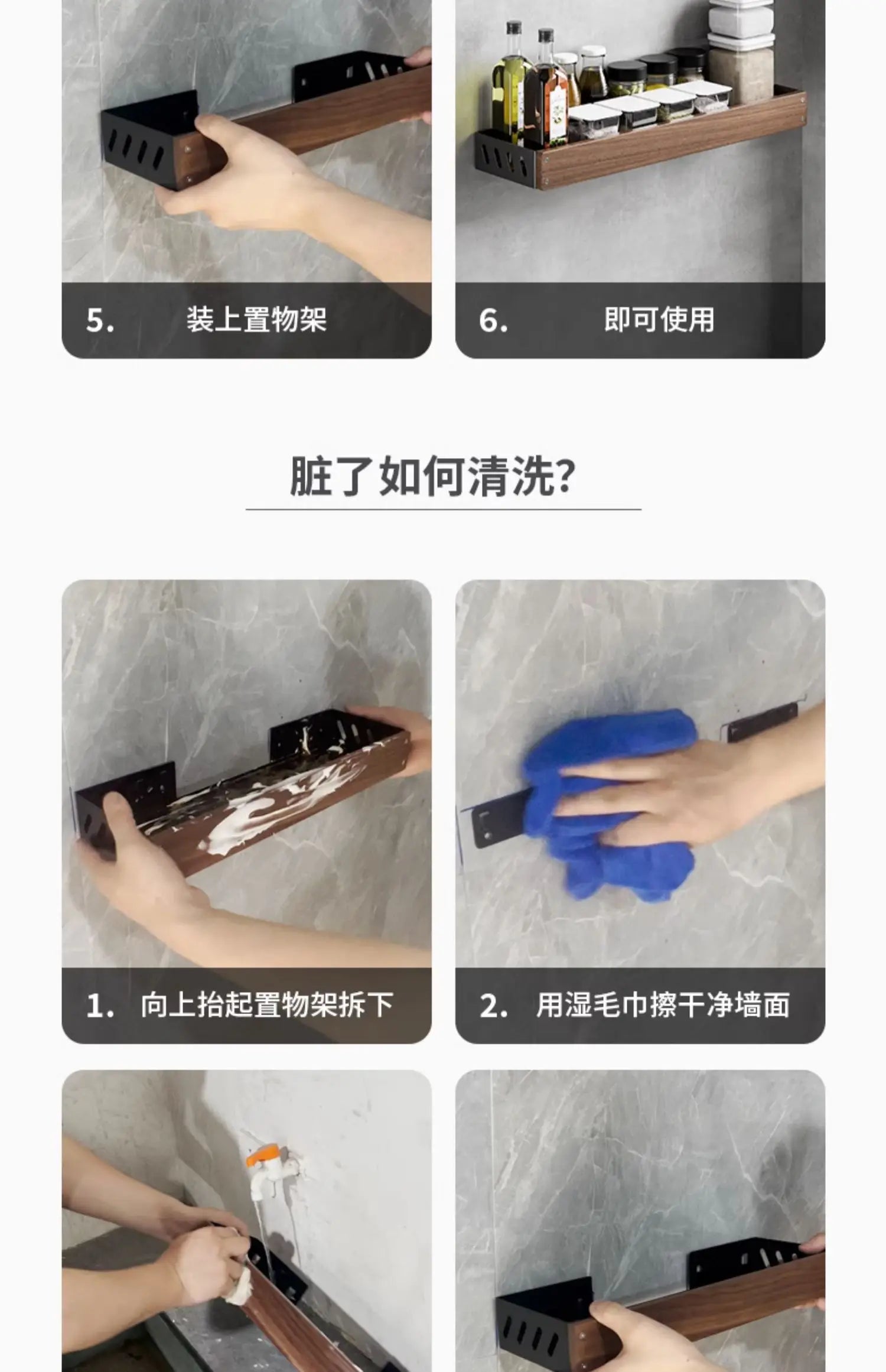 5. 装上置物架

6. 即可使用

脏了如何清洗?

1. 向上抬起置物架拆下

2. 用湿毛巾擦干净墙面