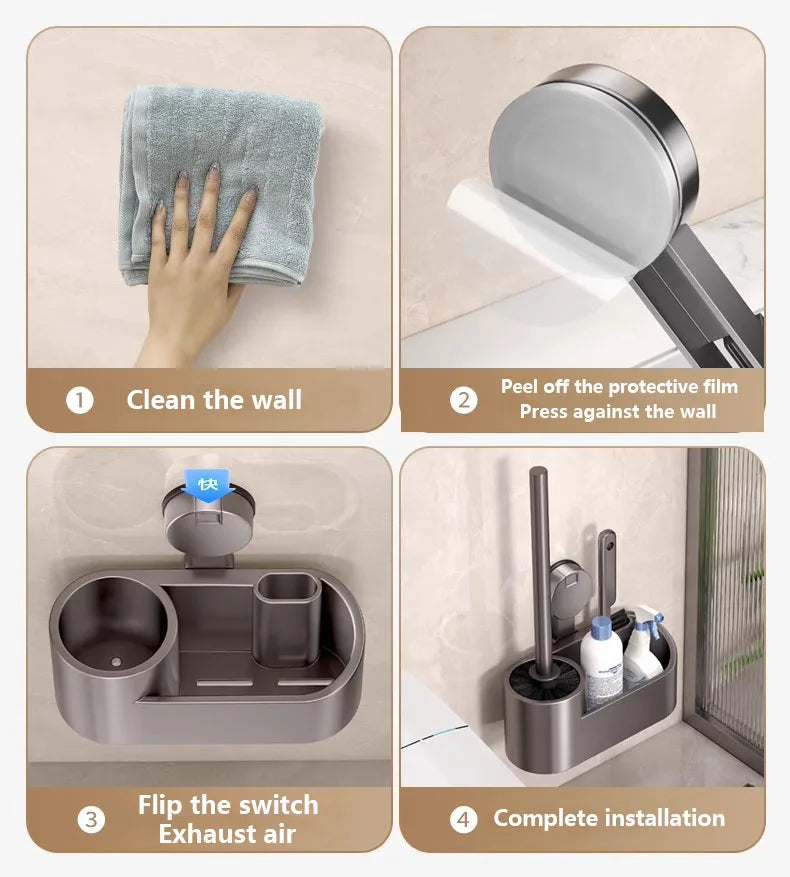 1 Clean the wall

2 Peel off the protective film
Press against the wall

快

3 Flip the switch
Exhaust air

4 Complete installation